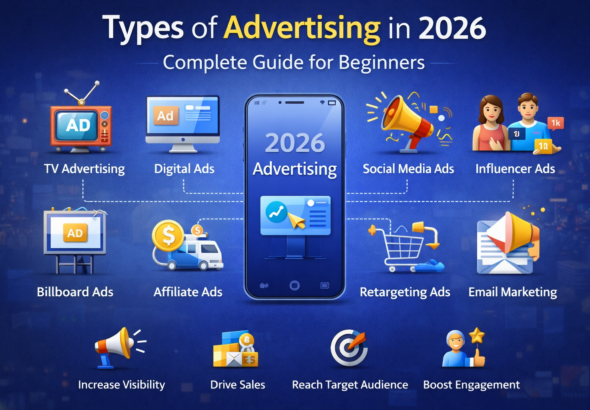 Types of Advertising in 2026

Complete Guide for Beginners

AD

TV Advertising

Ad

Digital Ads

2026
Advertising

Social Media Ads

1k

Influencer Ads

AD

Billboard Ads

$

Affiliate Ads

Retargeting Ads

Email Marketing

Increase Visibility

Drive Sales

Reach Target Audience

Boost Engagement